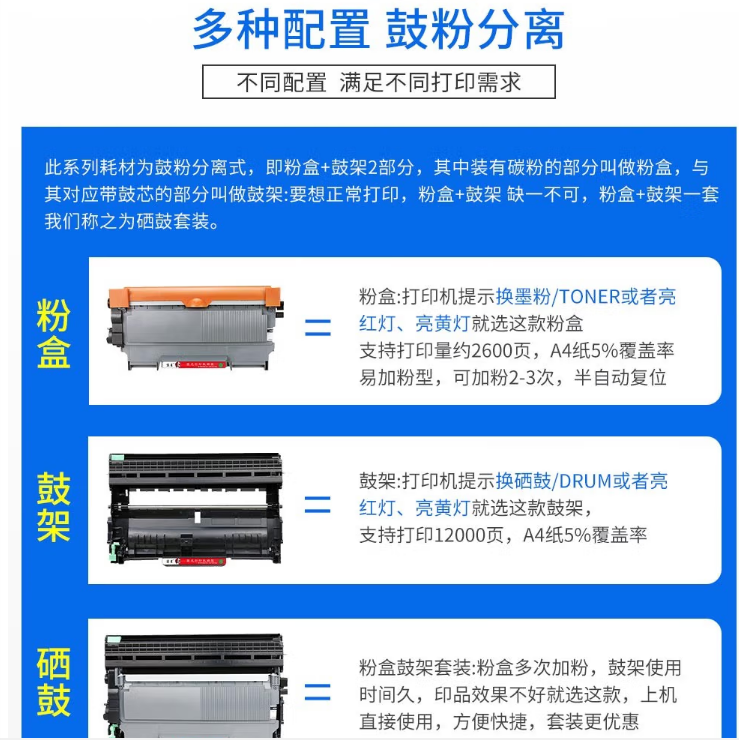 多种配置 鼓粉分离

不同配置 满足不同打印需求

此系列耗材为鼓粉分离式，即粉盒+鼓架2部分，其中装有碳粉的部分叫做粉盒，与其对应带鼓芯的部分叫做鼓架:要想正常打印，粉盒+鼓架 缺一不可，粉盒+鼓架一套我们称之为硒鼓套装。

粉盒

=

粉盒:打印机提示换墨粉/TONER或者亮红灯、亮黄灯就选这款粉盒
支持打印量约2600页，A4纸5%覆盖率
易加粉型，可加粉2-3次，半自动复位

鼓架

=

鼓架:打印机提示换硒鼓/DRUM或者亮红灯、亮黄灯就选这款鼓架，
支持打印12000页，A4纸5%覆盖率

硒鼓

=

粉盒鼓架套装:粉盒多次加粉，鼓架使用时间久，印品效果不好就选这款，上机直接使用，方便快捷，套装更优惠