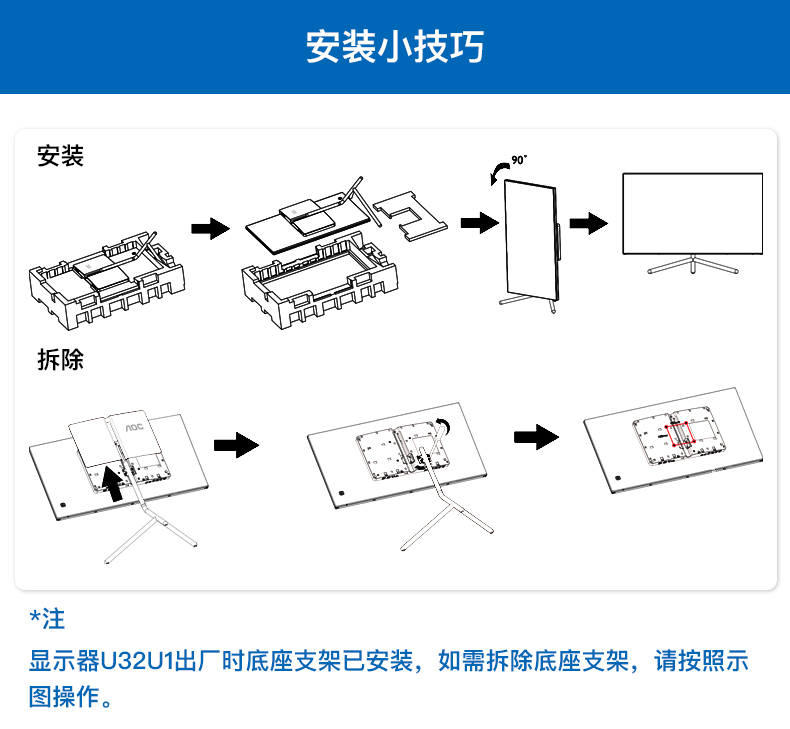 安装小技巧

安装

90°

拆除

AOC

*注

显示器U32U1出厂时底座支架已安装，如需拆除底座支架，请按照示图操作。