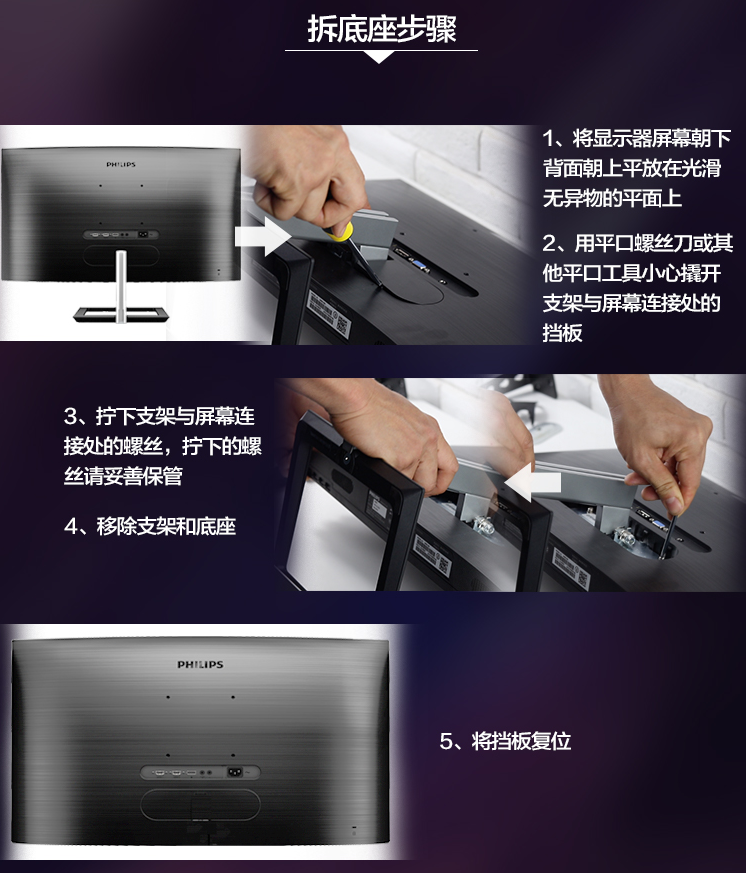 拆底座步骤

PHILIPS

1、将显示器屏幕朝下背面朝上平放在光滑无异物的平面上

2、用平口螺丝刀或其他平口工具小心撬开支架与屏幕连接处的挡板

3、拧下支架与屏幕连接处的螺丝，拧下的螺丝请妥善保管

4、移除支架和底座

PHILIPS

5、将挡板复位