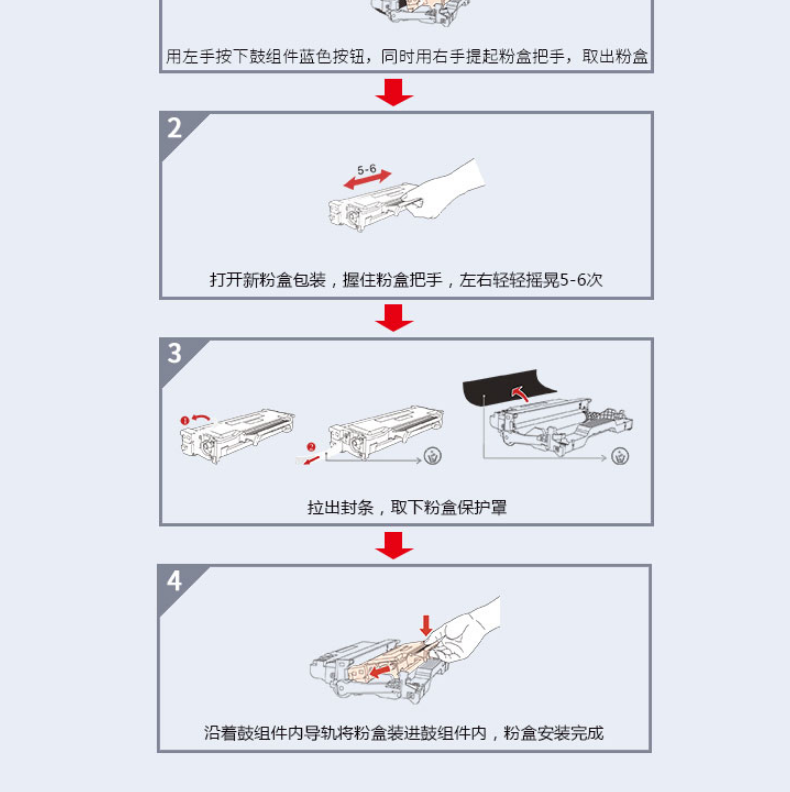 用左手按下鼓组件蓝色按钮，同时用右手提起粉盒把手，取出粉盒

2

5-6

打开新粉盒包装，握住粉盒把手，左右轻轻摇晃5-6次

3

1

2

拉出封条，取下粉盒保护罩

4

沿着鼓组件内导轨将粉盒装进鼓组件内，粉盒安装完成